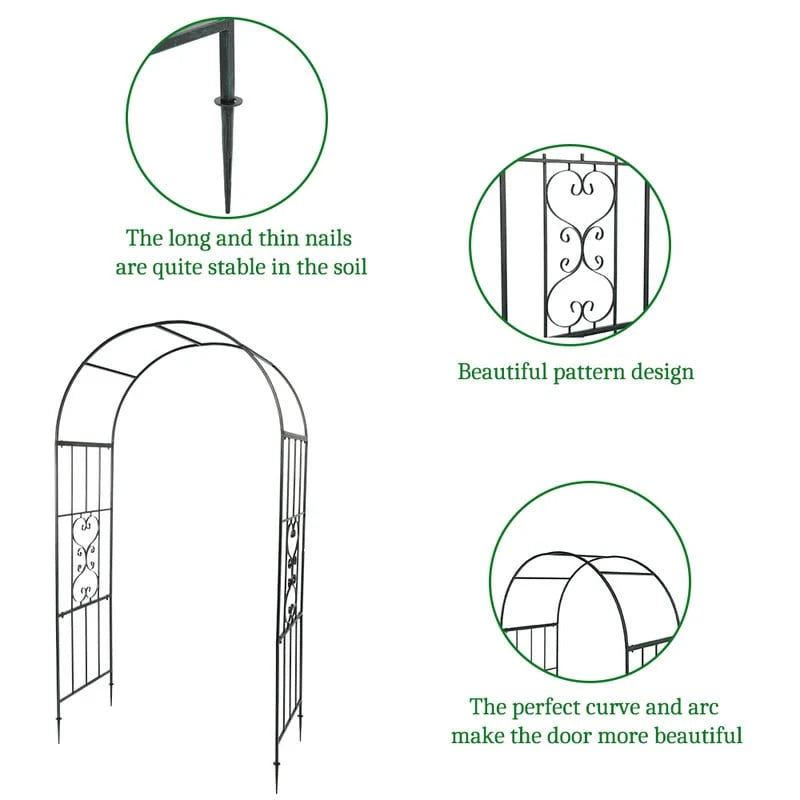 The long and thin nails are quite stable in the soil

Beautiful pattern design

The perfect curve and arc make the door more beautiful