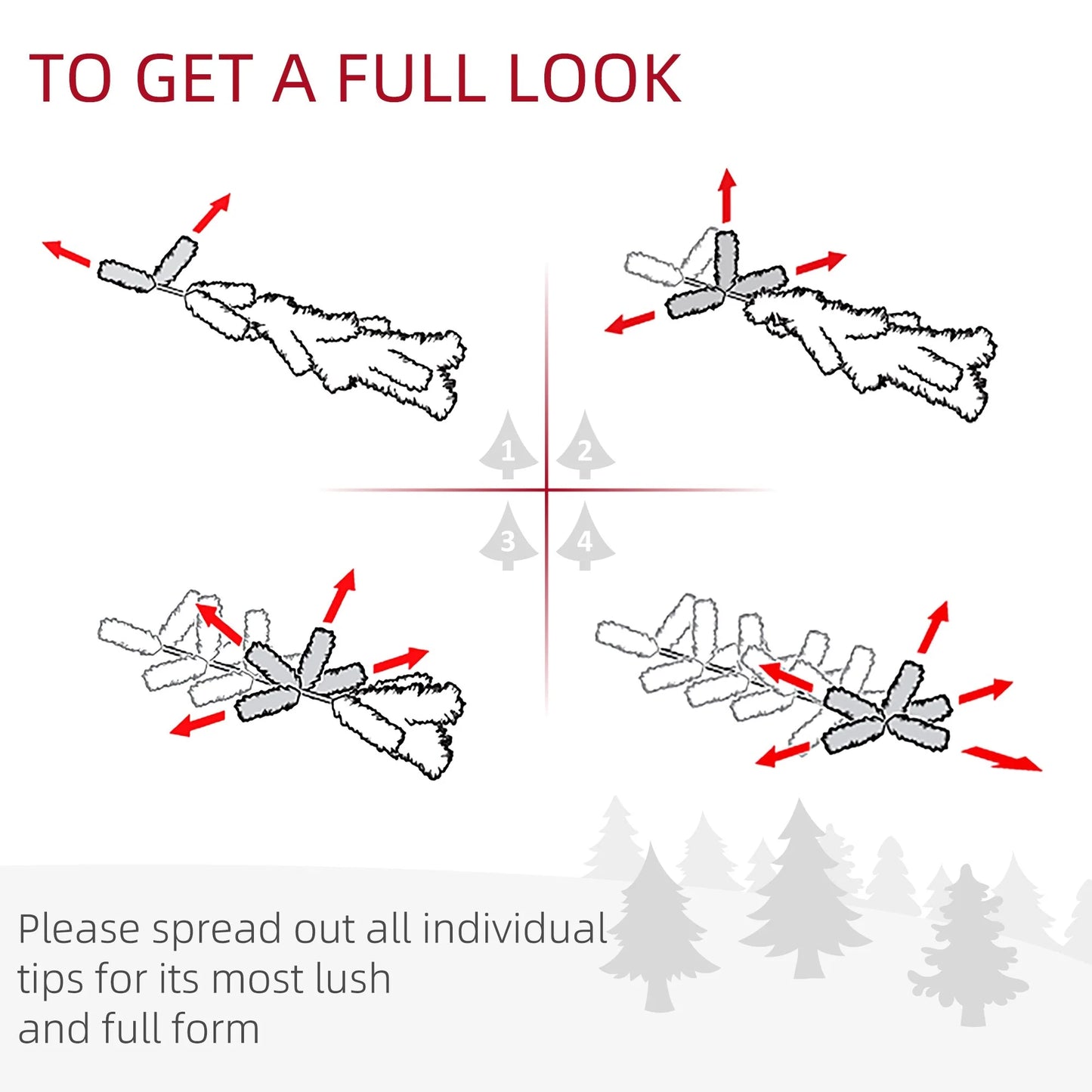 TO GET A FULL LOOK

1
2
3
4

Please spread out all individual tips for its most lush and full form