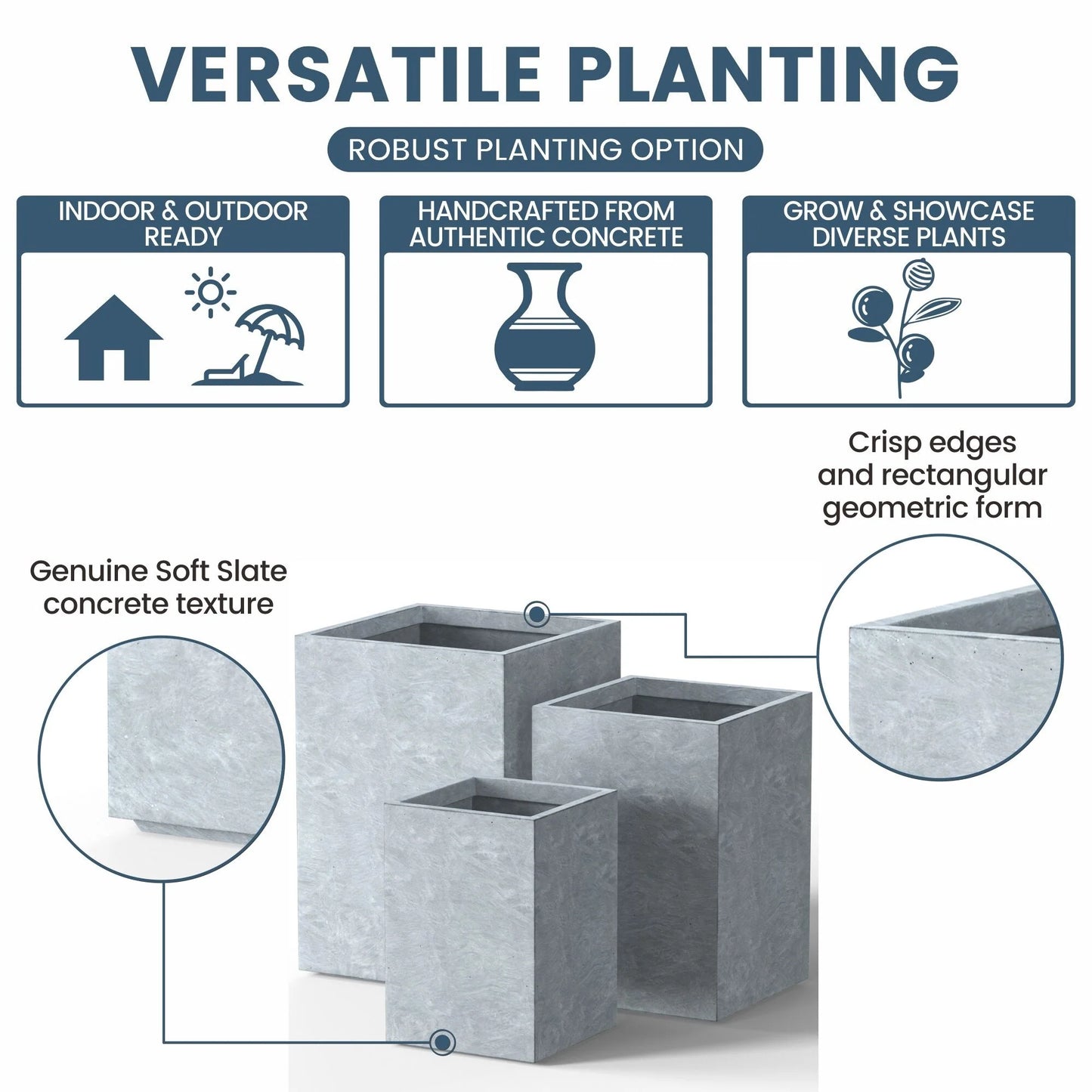 VERSATILE PLANTING

ROBUST PLANTING OPTION

INDOOR & OUTDOOR READY

HANDCRAFTED FROM AUTHENTIC CONCRETE

GROW & SHOWCASE DIVERSE PLANTS

Crisp edges and rectangular geometric form

Genuine Soft Slate concrete texture