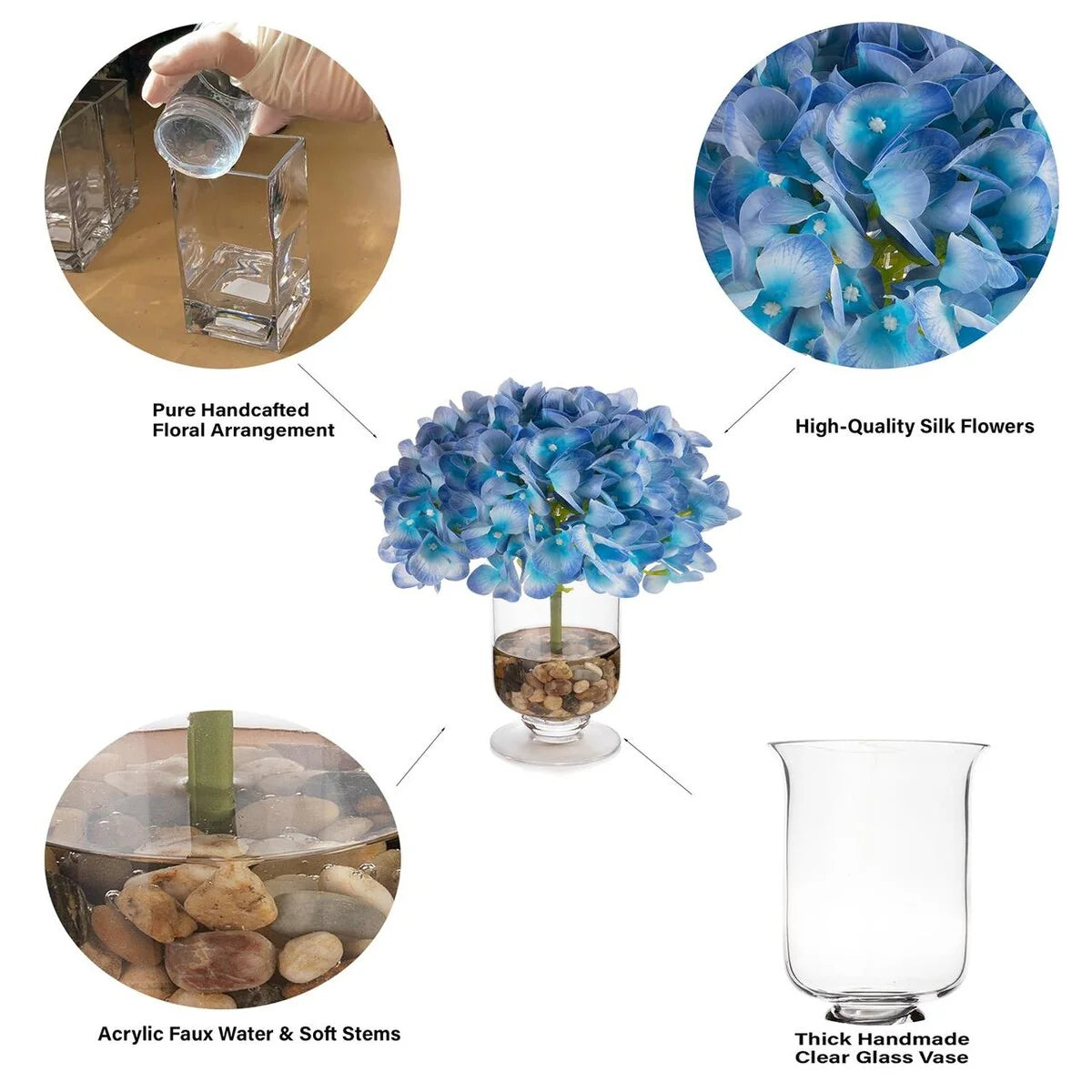 Pure Handcafted Floral Arrangement

High-Quality Silk Flowers

Acrylic Faux Water & Soft Stems

Thick Handmade Clear Glass Vase