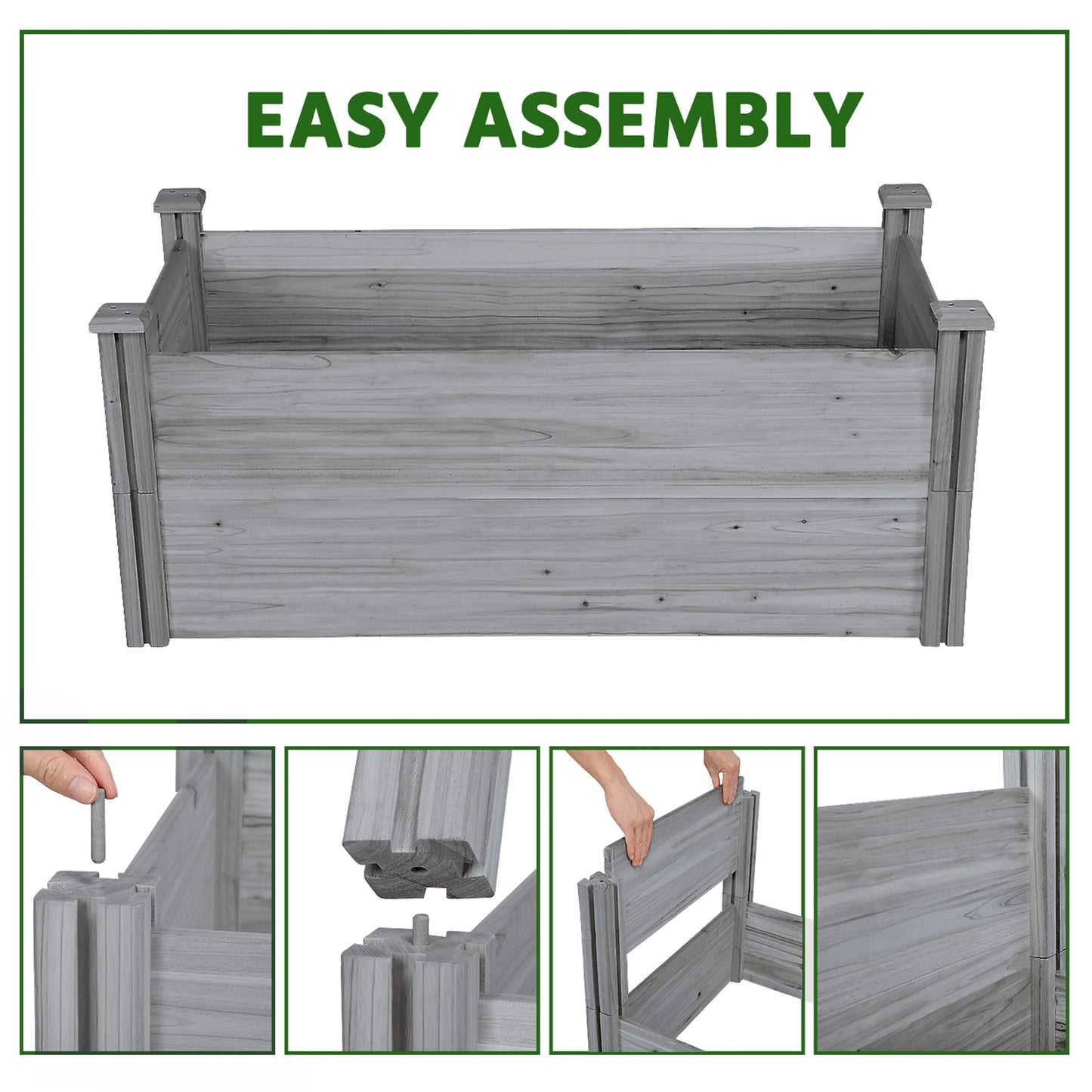 EASY ASSEMBLY