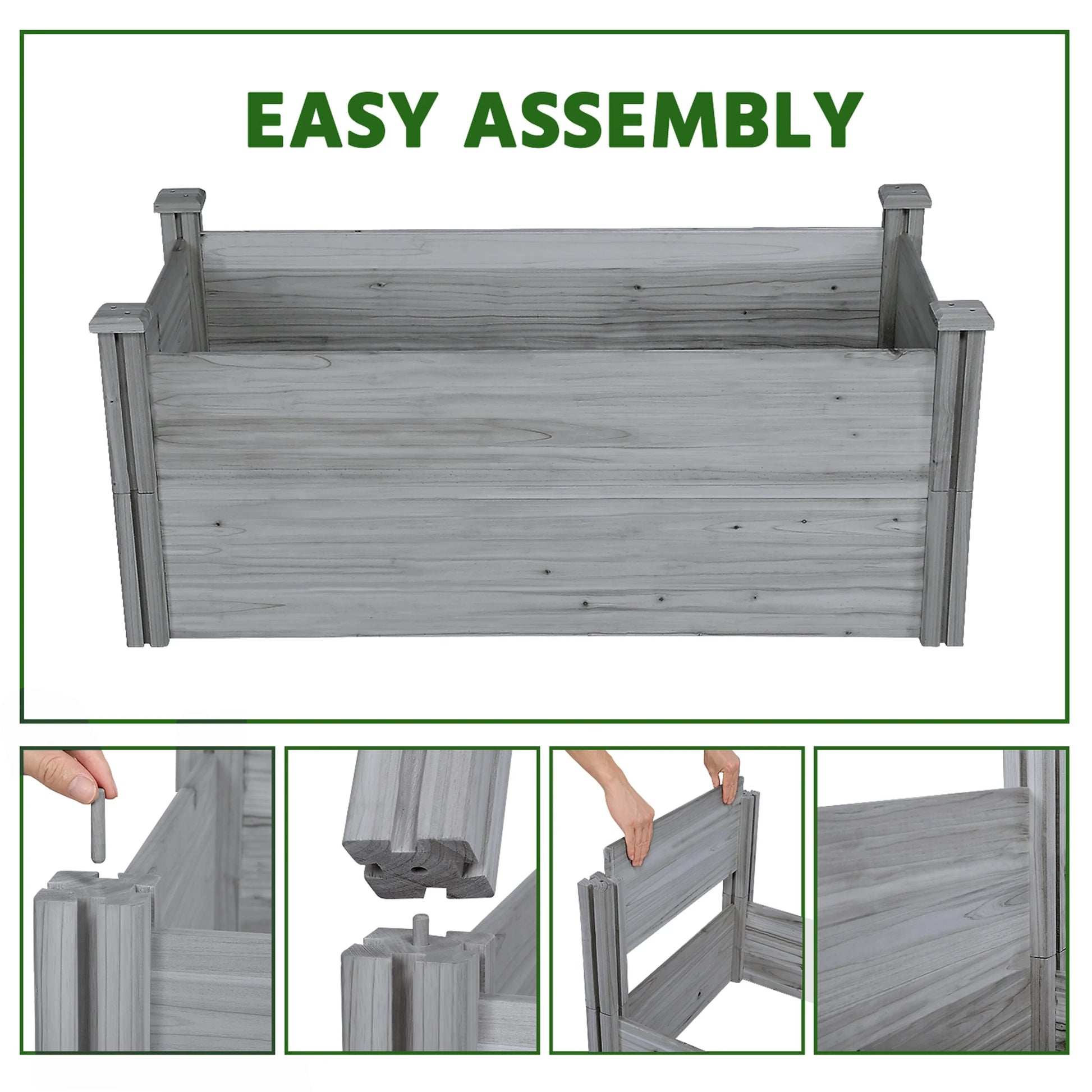 EASY ASSEMBLY