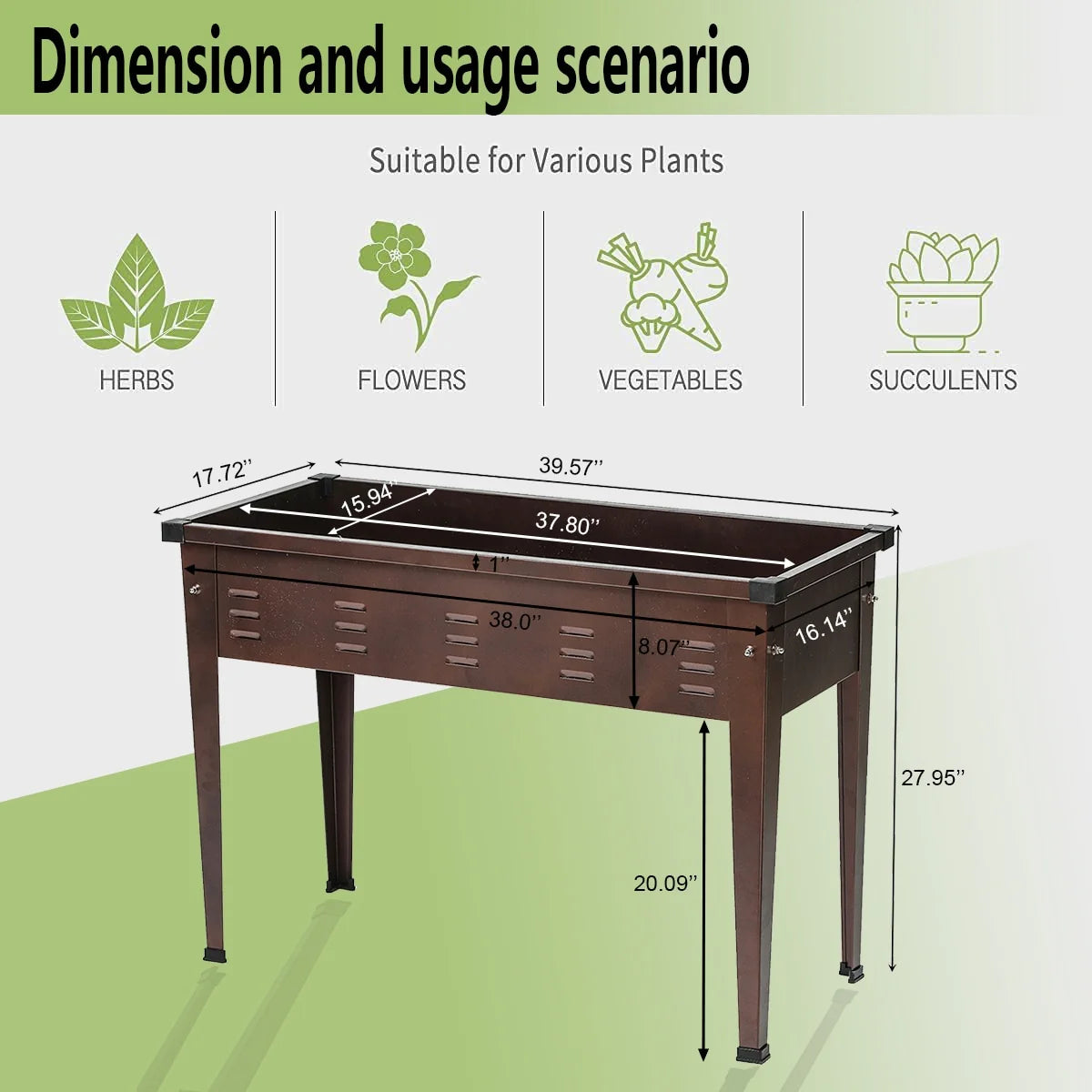 Dimension and usage scenario

Suitable for Various Plants

HERBS

FLOWERS

VEGETABLES

SUCCULENTS

17.72''

39.57''

15.94''

37.80''

1''

38.0''

8.07''

16.14''

27.95''

20.09''