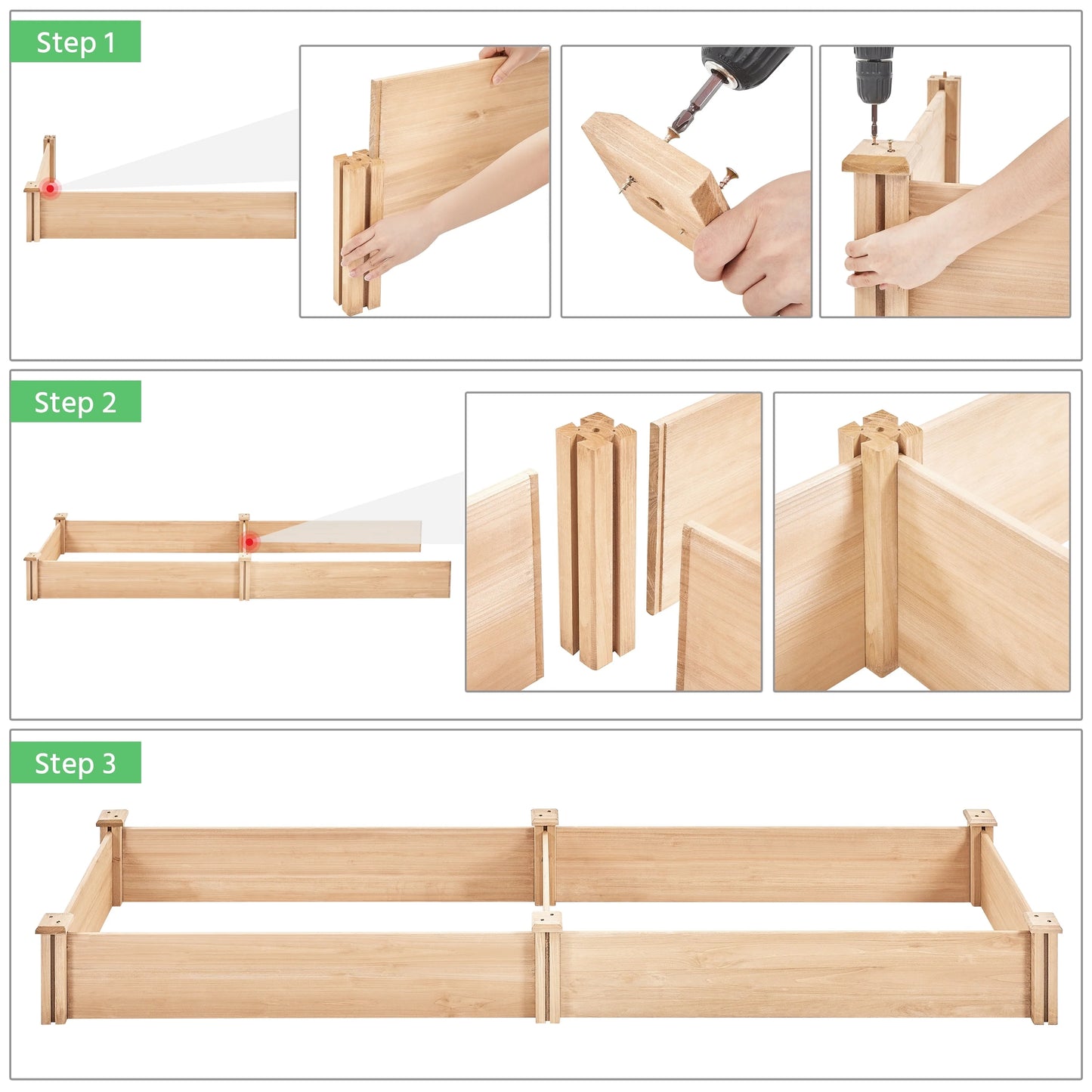 Step 1

Step 2

Step 3