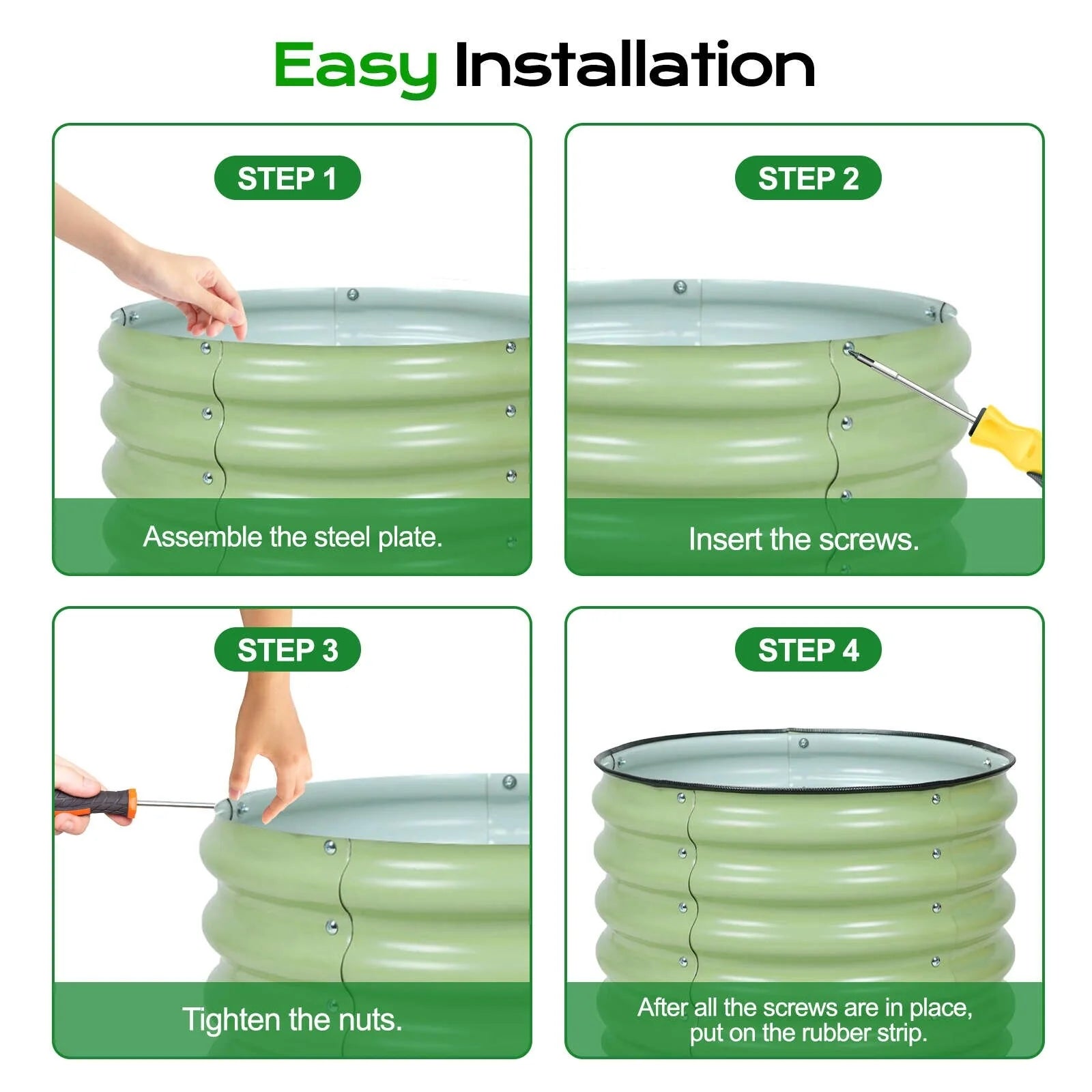 Easy Installation

STEP 1

Assemble the steel plate.

STEP 2

Insert the screws.

STEP 3

Tighten the nuts.

STEP 4

After all the screws are in place, put on the rubber strip.