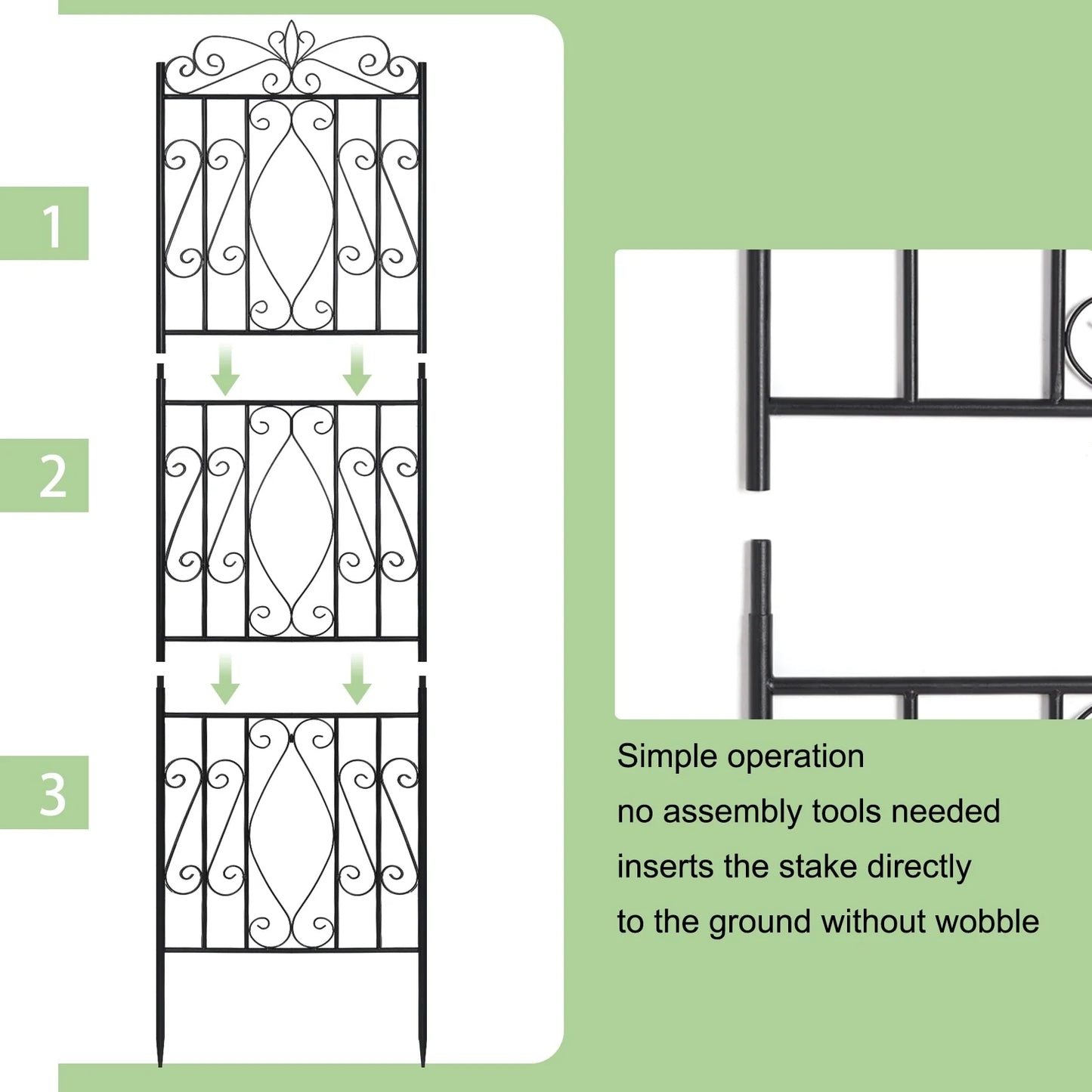 1

2

3

Simple operation
no assembly tools needed
inserts the stake directly
to the ground without wobble