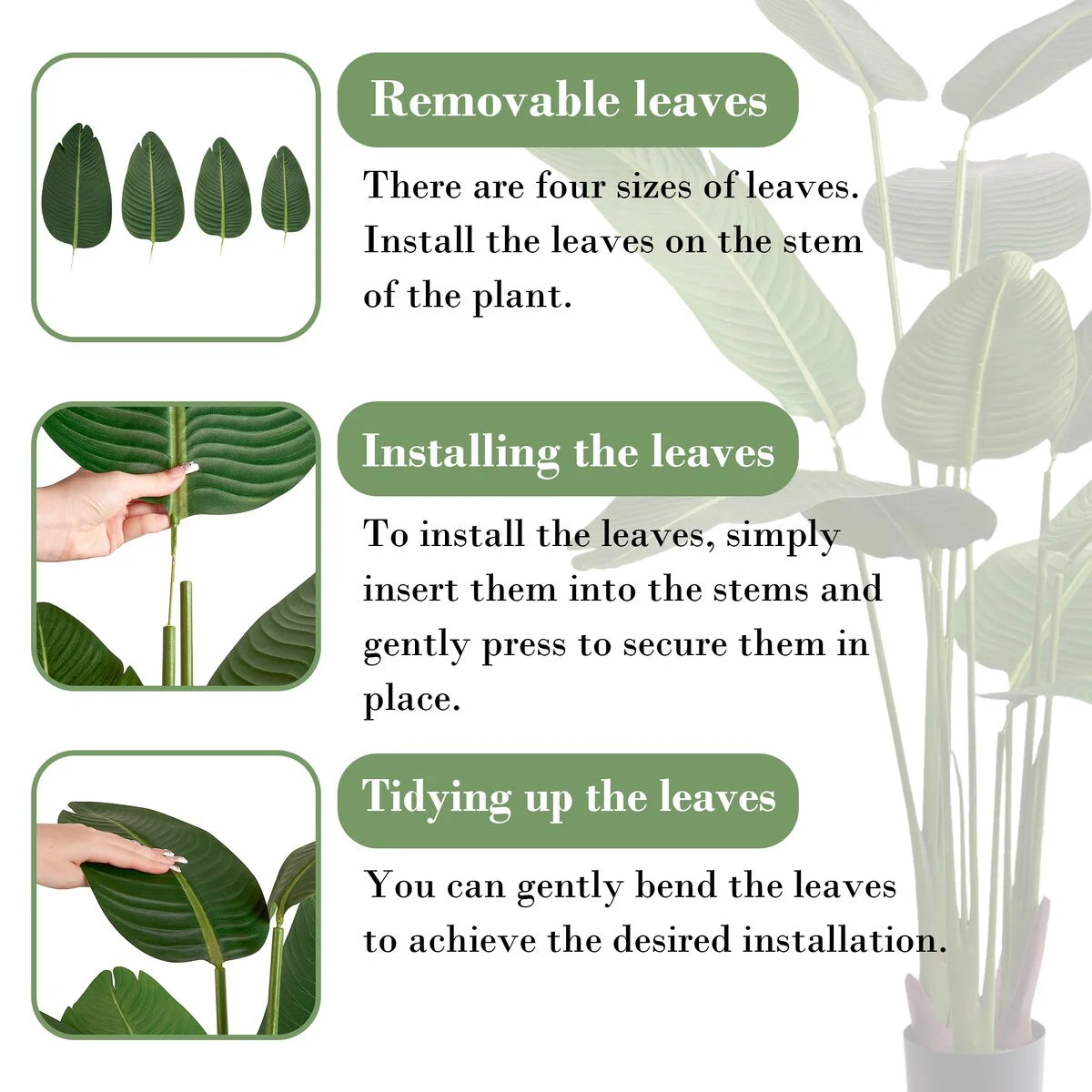 Removable leaves

There are four sizes of leaves. Install the leaves on the stem of the plant.

Installing the leaves

To install the leaves, simply insert them into the stems and gently press to secure them in place.

Tidying up the leaves

You can gently bend the leaves to achieve the desired installation.