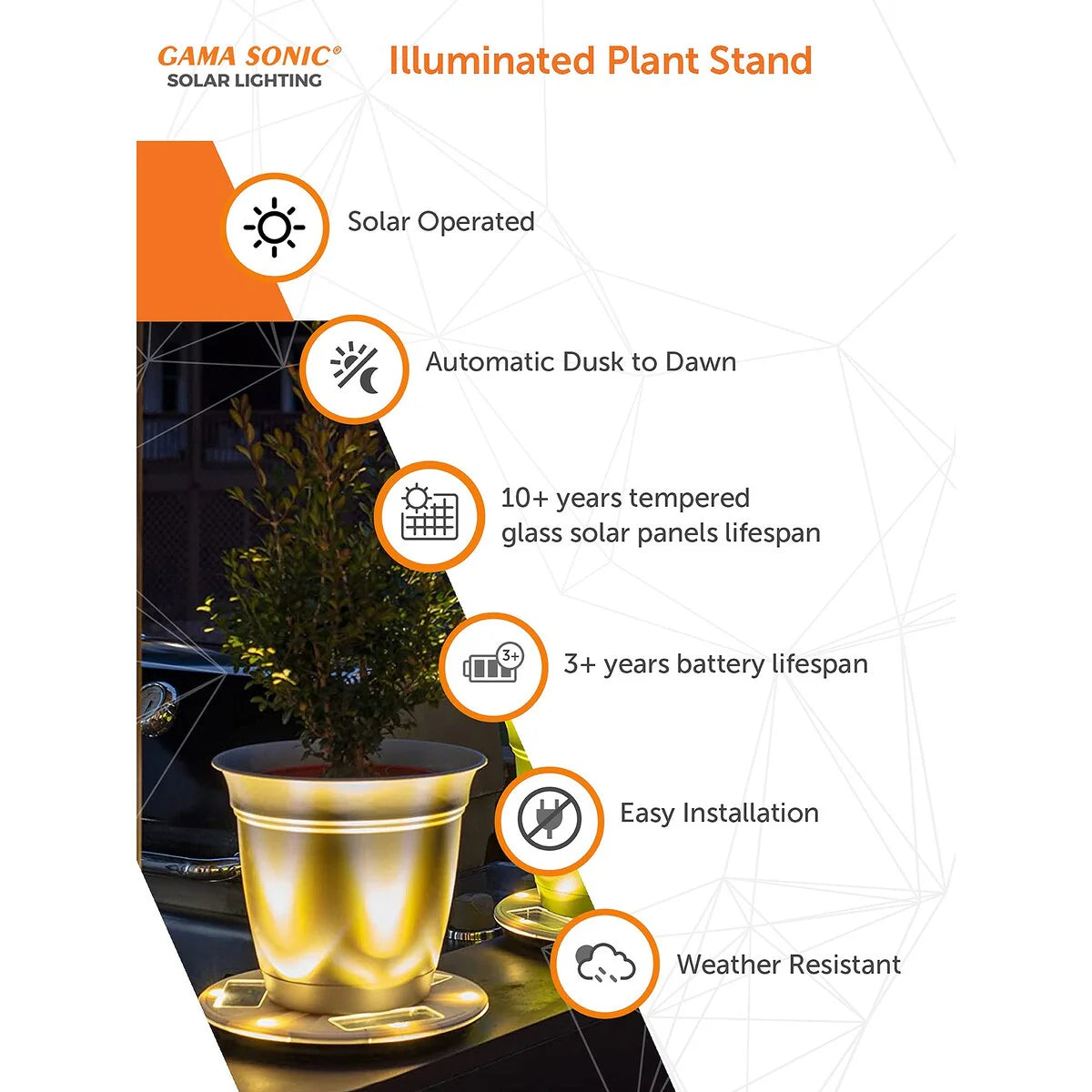 GAMA SONIC®
SOLAR LIGHTING

Illuminated Plant Stand

Solar Operated

Automatic Dusk to Dawn

10+ years tempered glass solar panels lifespan

3+

3+ years battery lifespan

Easy Installation

Weather Resistant