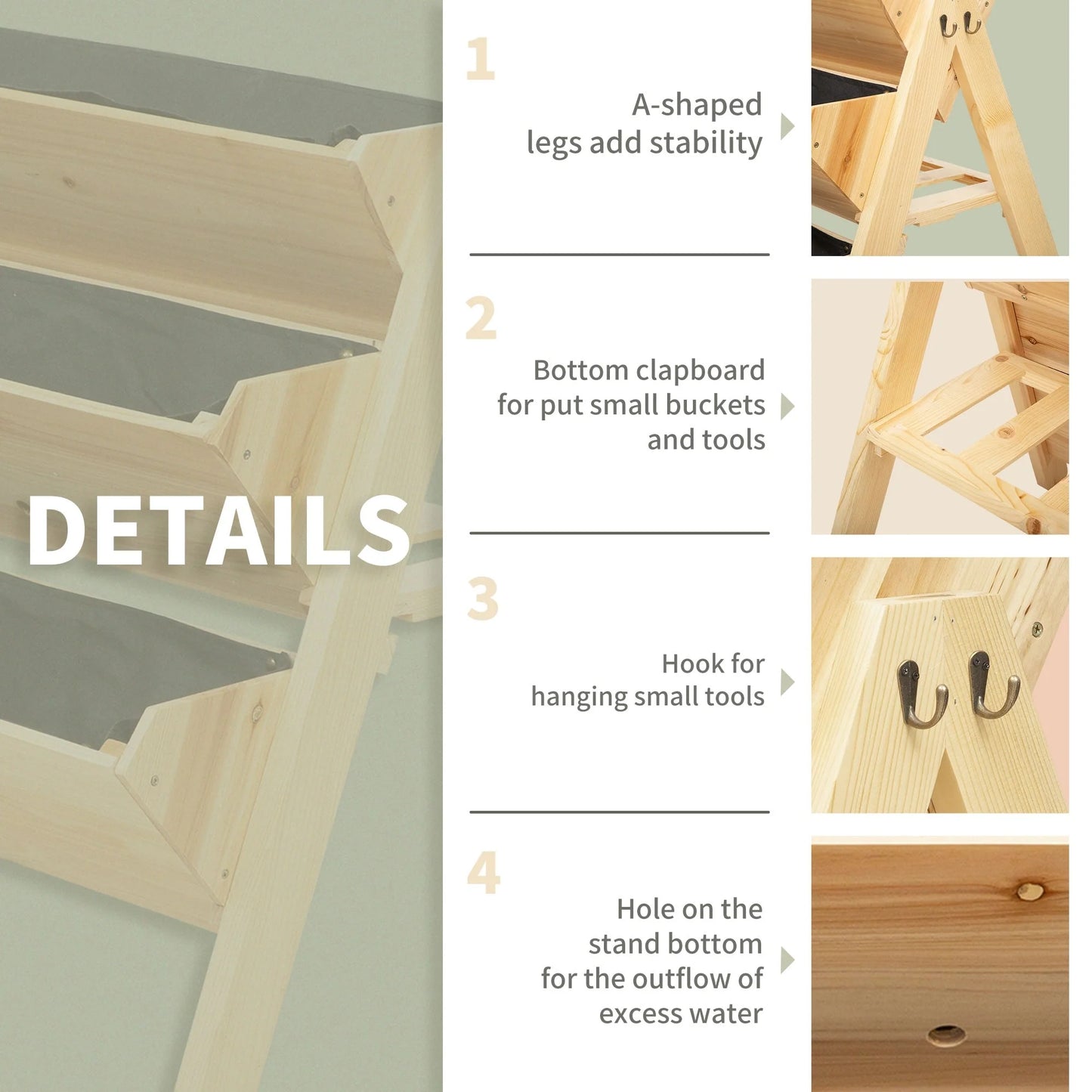 DETAILS

1

A-shaped legs add stability

2

Bottom clapboard for put small buckets and tools

3

Hook for hanging small tools

4

Hole on the stand bottom for the outflow of excess water