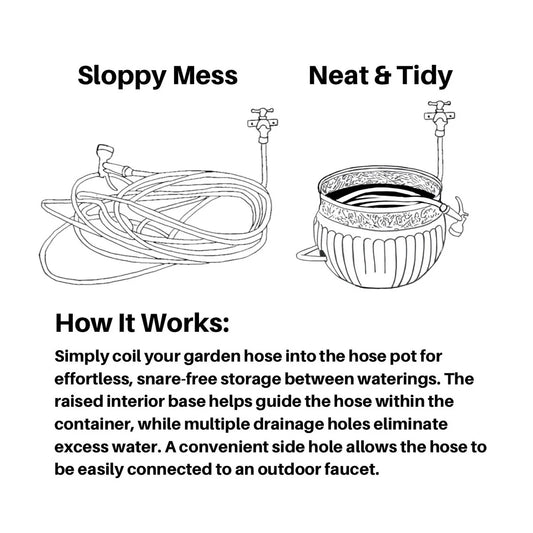 Sloppy Mess

Neat & Tidy

How It Works:

Simply coil your garden hose into the hose pot for effortless, snare-free storage between waterings. The raised interior base helps guide the hose within the container, while multiple drainage holes eliminate excess water. A convenient side hole allows the hose to be easily connected to an outdoor faucet.