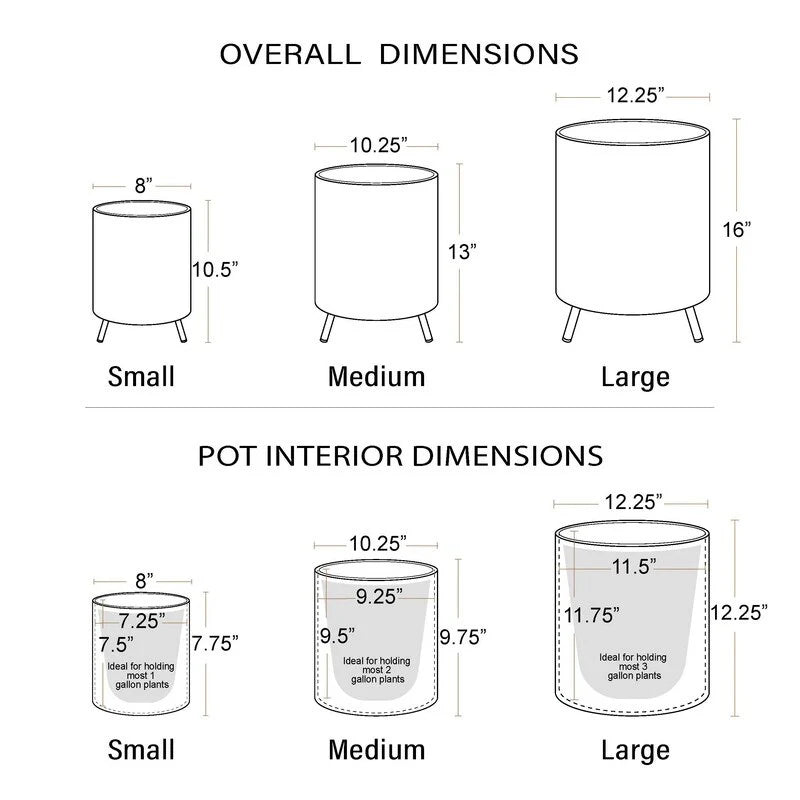 OVERALL DIMENSIONS

8”
10.5”
Small

10.25”
13”
Medium

12.25”
16”
Large

POT INTERIOR DIMENSIONS

8”
7.25”
7.5”
7.75”
Ideal for holding most 1 gallon plants
Small

10.25”
9.25”
9.5”
9.75”
Ideal for holding most 2 gallon plants
Medium

12.25”
11.5”
11.75”
12.25”
Ideal for holding most 3 gallon plants
Large