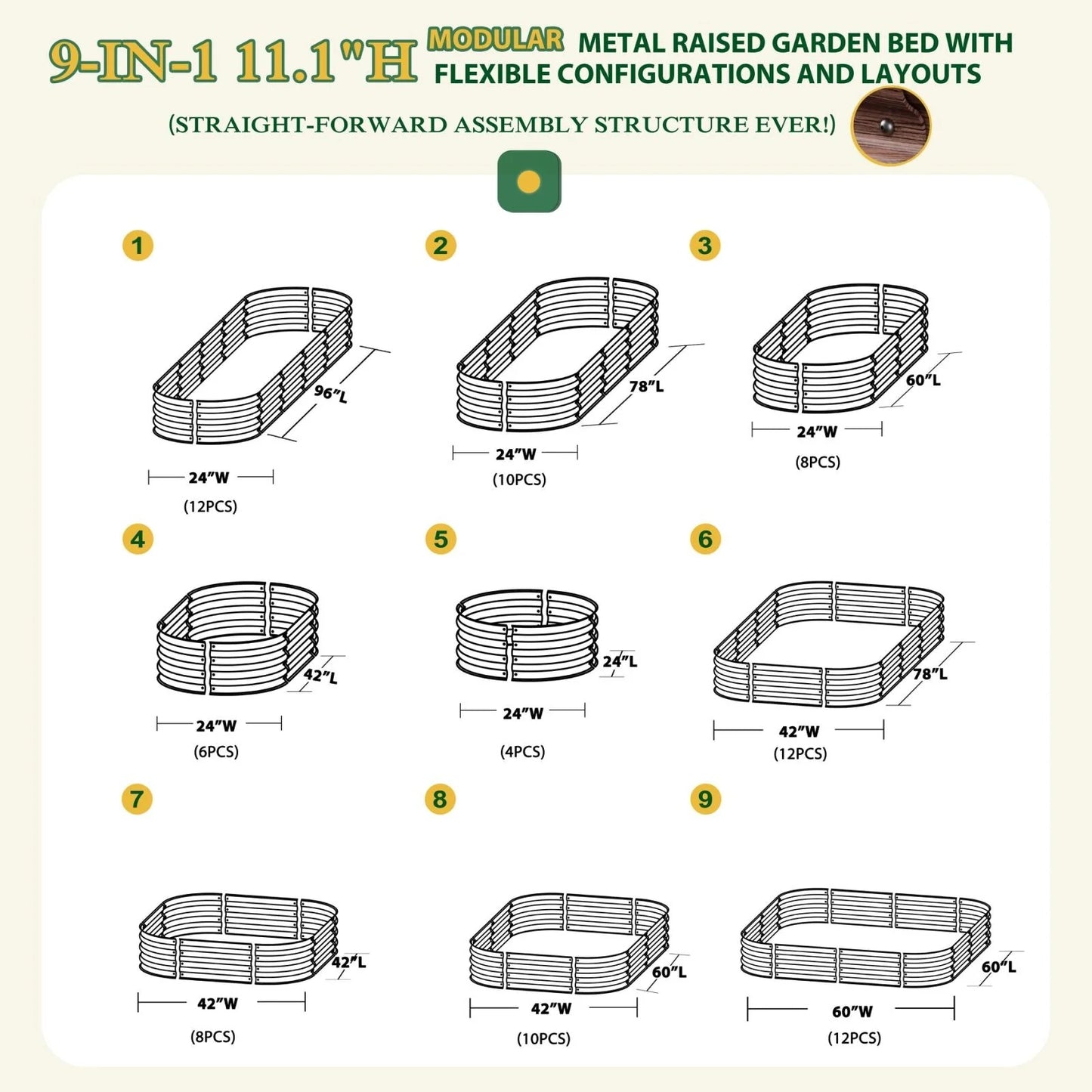 9-IN-1 11.1"H MODULAR METAL RAISED GARDEN BED WITH FLEXIBLE CONFIGURATIONS AND LAYOUTS

(STRAIGHT-FORWARD ASSEMBLY STRUCTURE EVER!)

1
96"L
24"W
(12PCS)

2
78"L
24"W
(10PCS)

3
60"L
24"W
(8PCS)

4
42"L
24"W
(6PCS)

5
24"L
24"W
(4PCS)

6
78"L
42"W
(12PCS)

7
42"L
42"W
(8PCS)

8
60"L
42"W
(10PCS)

9
60"L
60"W
(12PCS)