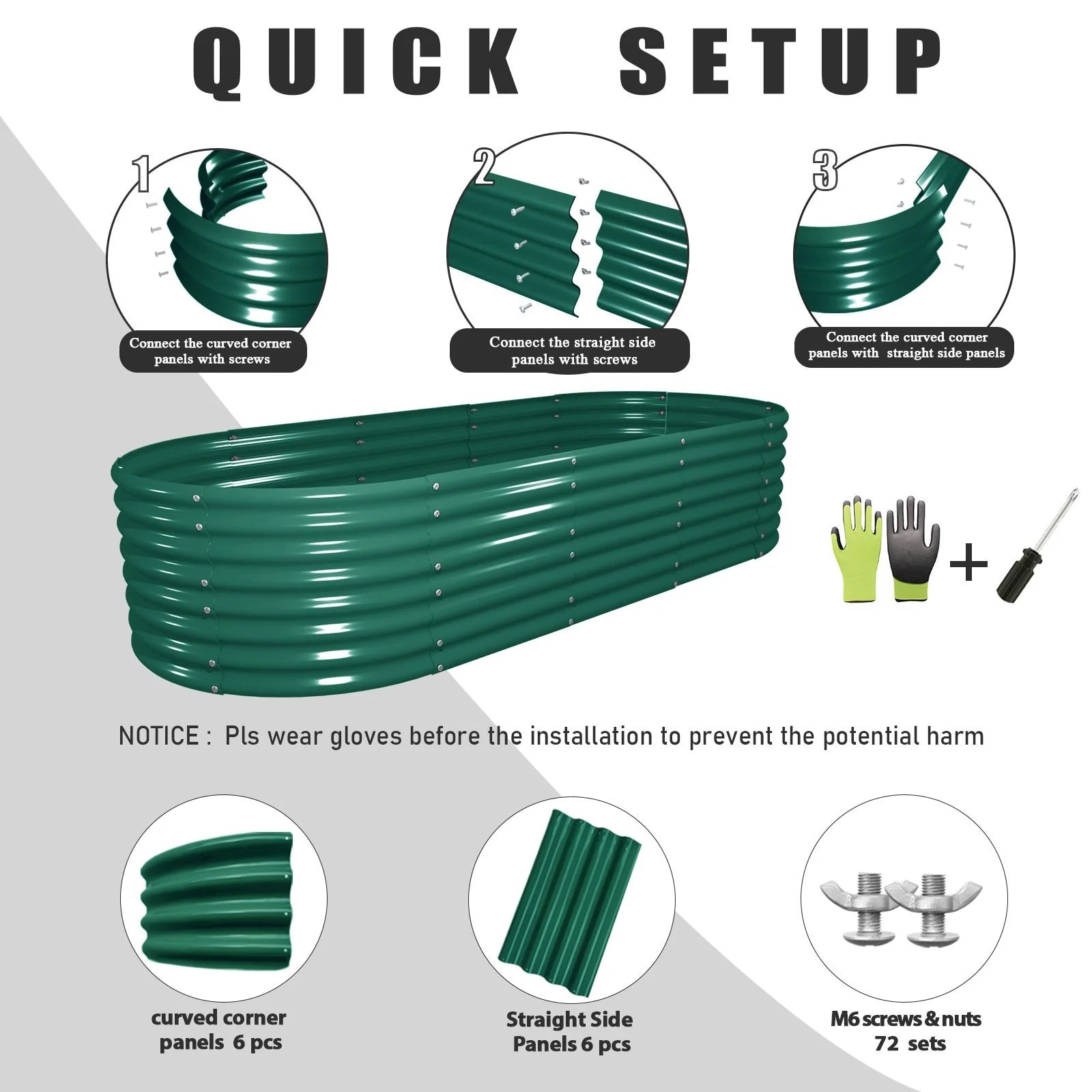 QUICK SETUP

1

Connect the curved corner panels with screws

2

Connect the straight side panels with screws

3

Connect the curved corner panels with straight side panels

+

NOTICE : Pls wear gloves before the installation to prevent the potential harm

curved corner panels 6 pcs

Straight Side Panels 6 pcs

M6 screws & nuts 72 sets