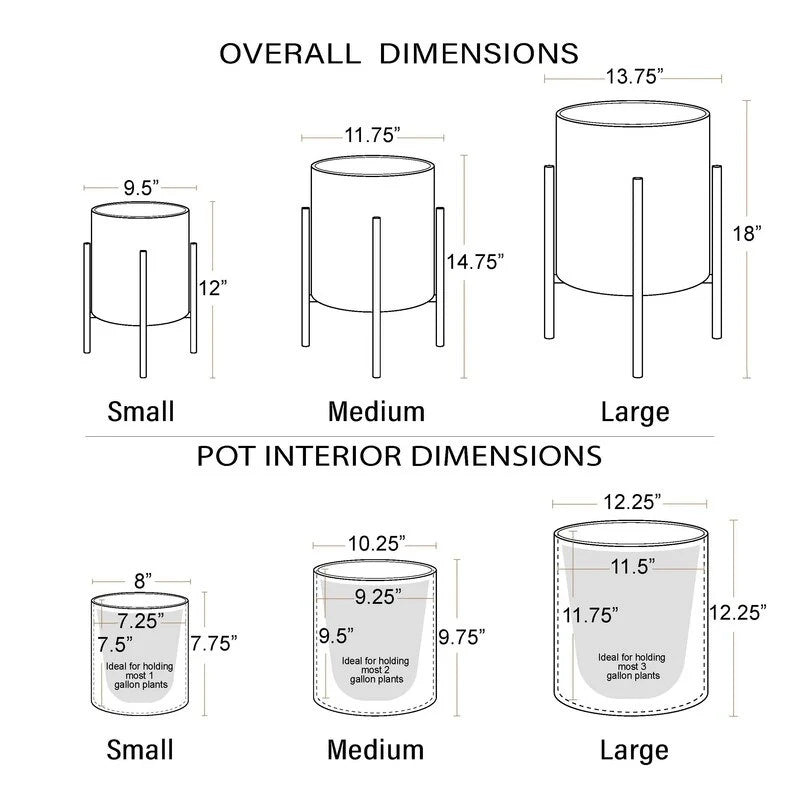 OVERALL DIMENSIONS

9.5”
12”
Small

11.75”
14.75”
Medium

13.75”
18”
Large

POT INTERIOR DIMENSIONS

8”
7.25”
7.5”
7.75”
Ideal for holding most 1 gallon plants
Small

10.25”
9.25”
9.5”
9.75”
Ideal for holding most 2 gallon plants
Medium

12.25”
11.5”
11.75”
12.25”
Ideal for holding most 3 gallon plants
Large