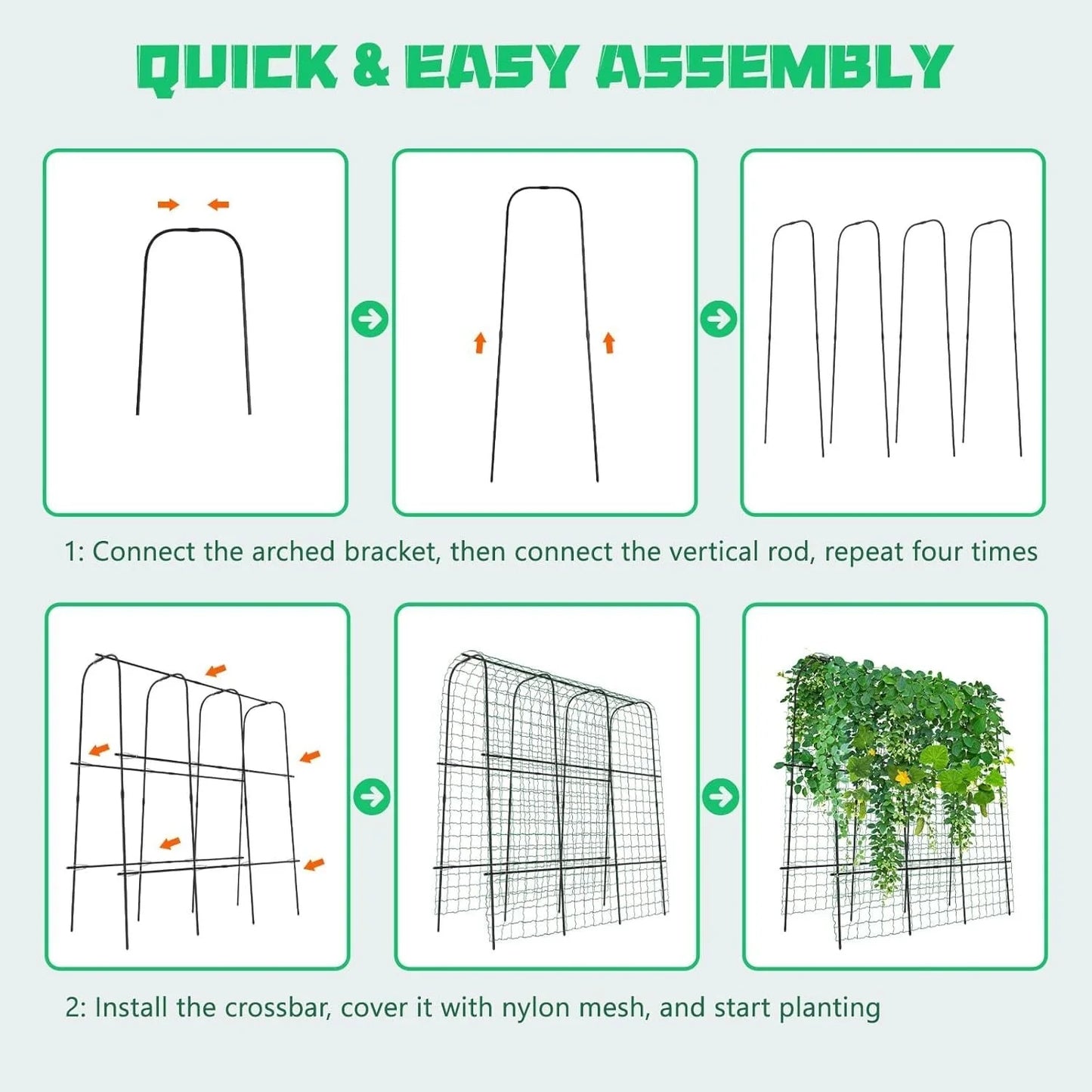 QUICK & EASY ASSEMBLY

1: Connect the arched bracket, then connect the vertical rod, repeat four times

2: Install the crossbar, cover it with nylon mesh, and start planting