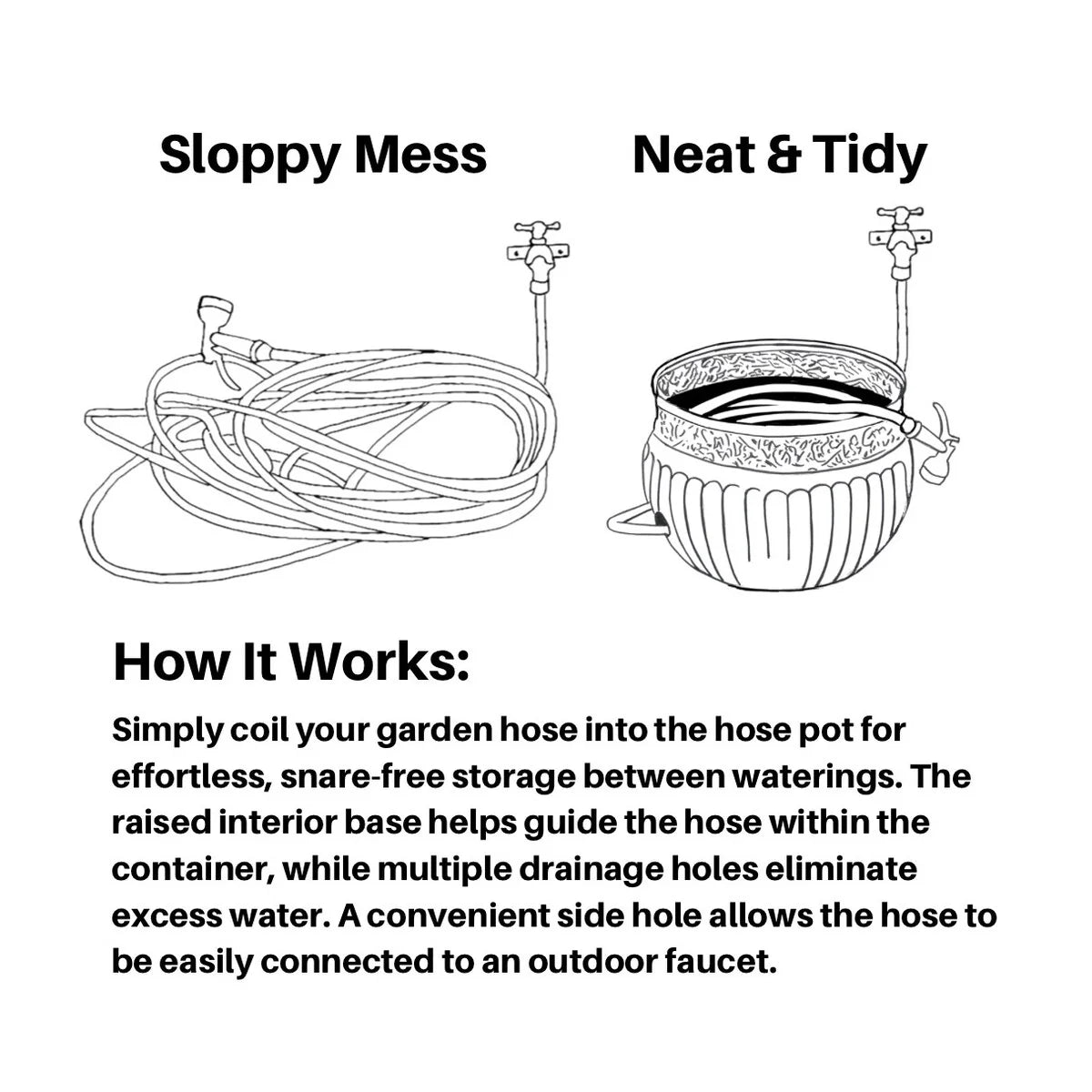 Sloppy Mess

Neat & Tidy

How It Works:

Simply coil your garden hose into the hose pot for effortless, snare-free storage between waterings. The raised interior base helps guide the hose within the container, while multiple drainage holes eliminate excess water. A convenient side hole allows the hose to be easily connected to an outdoor faucet.