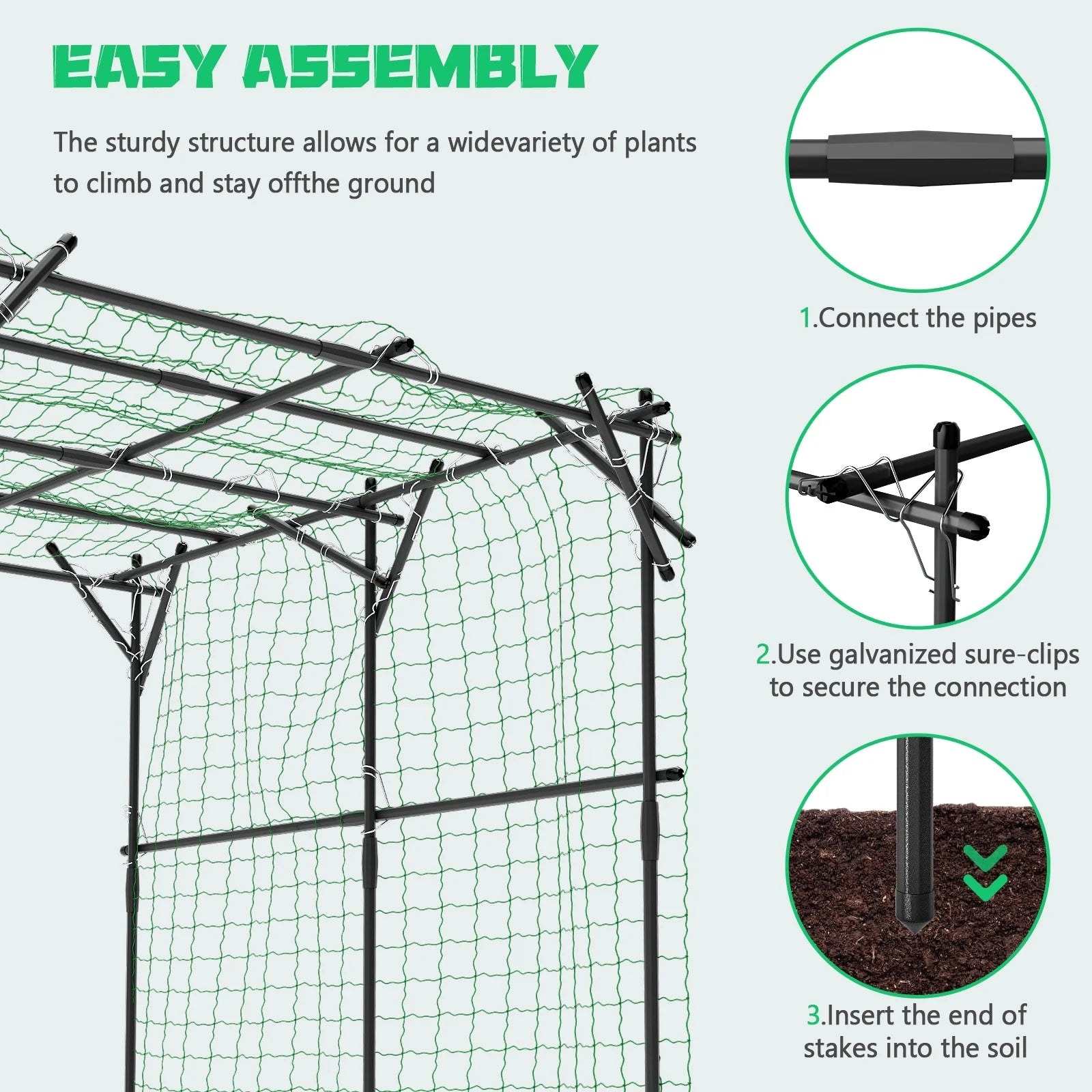 EASY ASSEMBLY

The sturdy structure allows for a widevariety of plants to climb and stay offthe ground

1.Connect the pipes

2.Use galvanized sure-clips to secure the connection

3.Insert the end of stakes into the soil