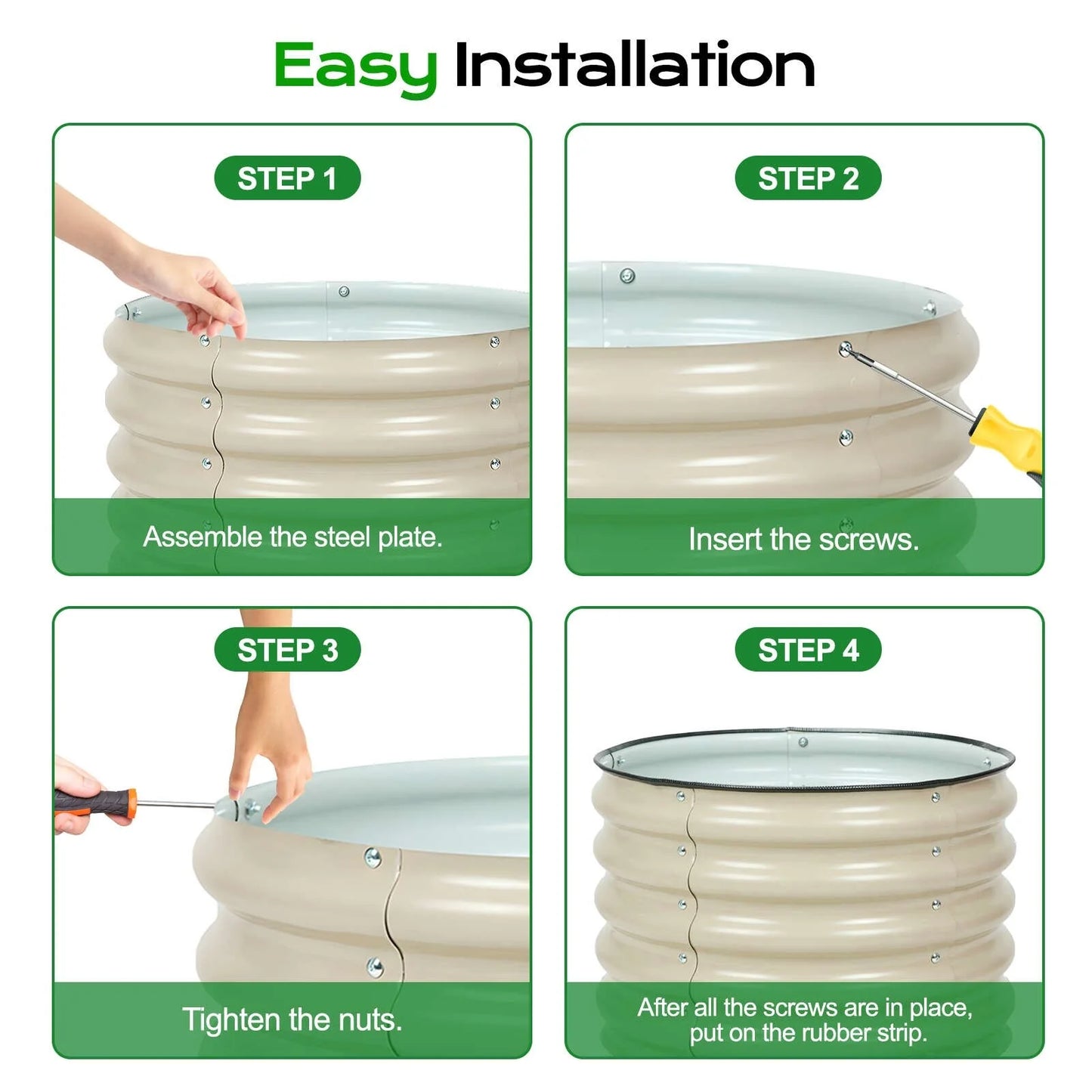 Easy Installation

STEP 1

Assemble the steel plate.

STEP 2

Insert the screws.

STEP 3

Tighten the nuts.

STEP 4

After all the screws are in place, put on the rubber strip.